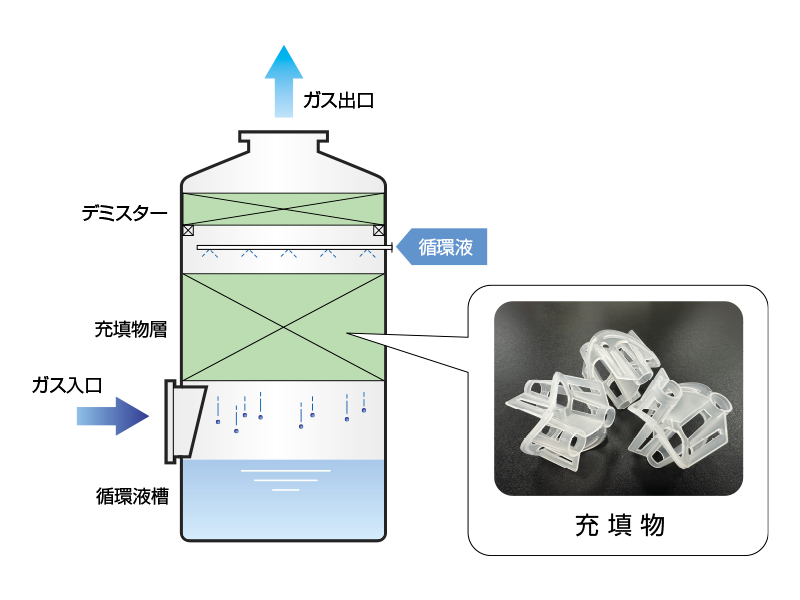 ガス出口

デミスター

循環液

充填物層

ガス入口

循環液槽

充填物